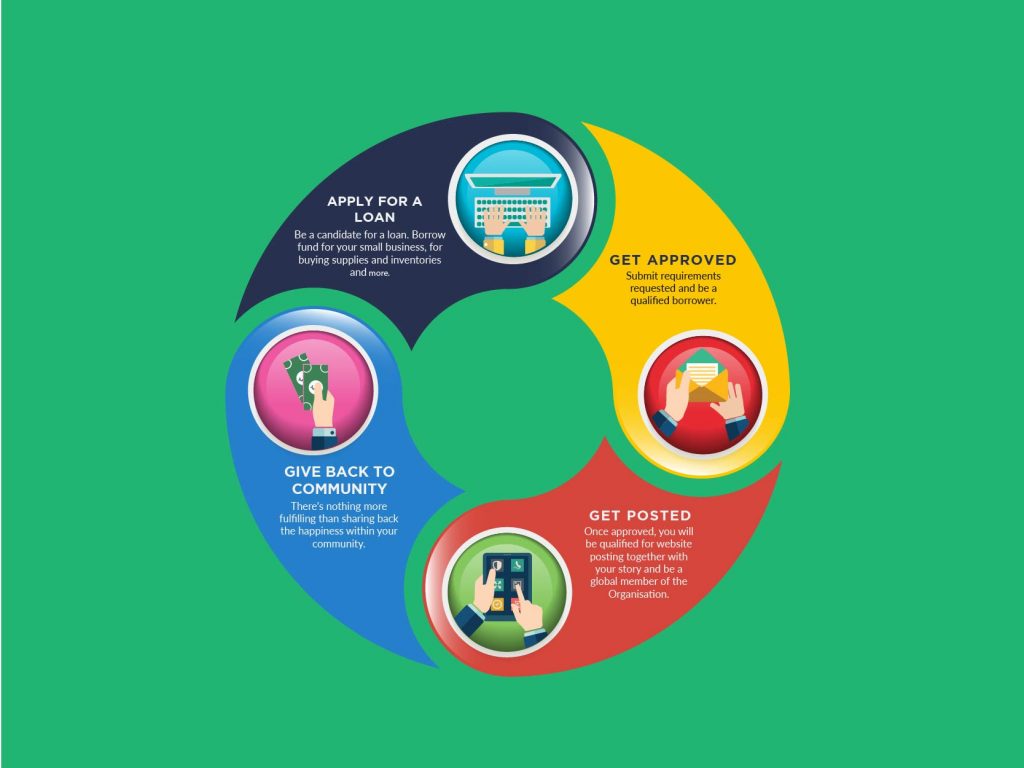 APPLY FOR A LOAN

Be a candidate for a loan. Borrow fund for your small business, for buying supplies and inventories and more.

GET APPROVED

Submit requirements requested and be a qualified borrower.

GET POSTED

Once approved, you will be qualified for website posting together with your story and be a global member of the Organisation.

GIVE BACK TO COMMUNITY

There's nothing more fulfilling than sharing back the happiness within your community.